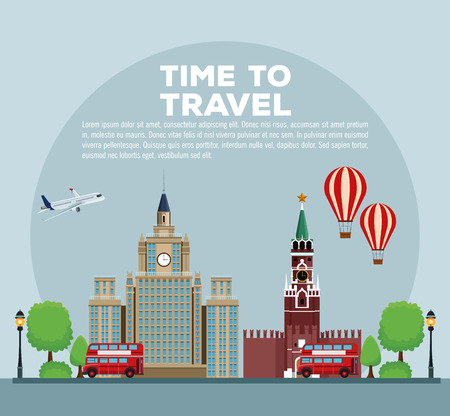 TIME TO TRAVEL

Lorem ipsum dolor sit amet, consectetur adipiscing elit. Donec nisi risus, accumsan sit amet pretium in, molestie eu mauris. Donec vitae felis id nisl viverra pulvinar et nec sem. In pulvinar enim euismod viverra pellentesque. Quisque quis eros porttitor, interdum nulla vel, dapibus dolor. Sed sapien tortor, euismod nec lobortis eget, vestibulum sed elit.